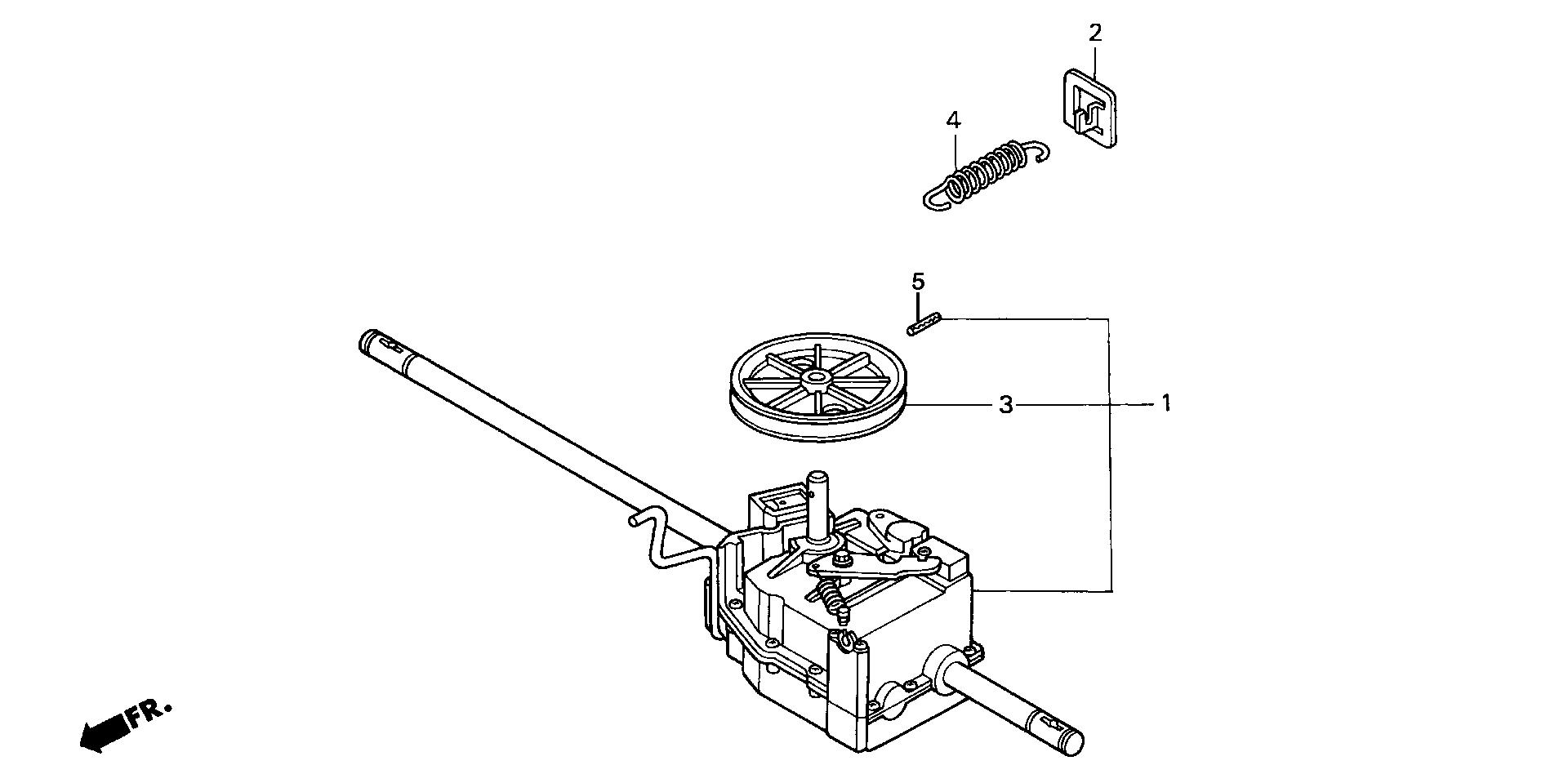 2
4
5
3
1
FR.